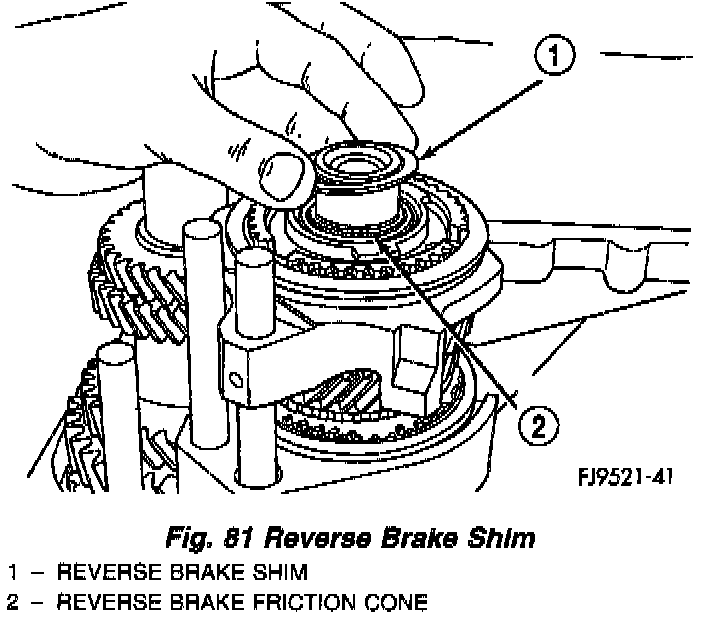 1

2

FJ9521-41

Fig. 81 Reverse Brake Shim

1 – REVERSE BRAKE SHIM

2 – REVERSE BRAKE FRICTION CONE