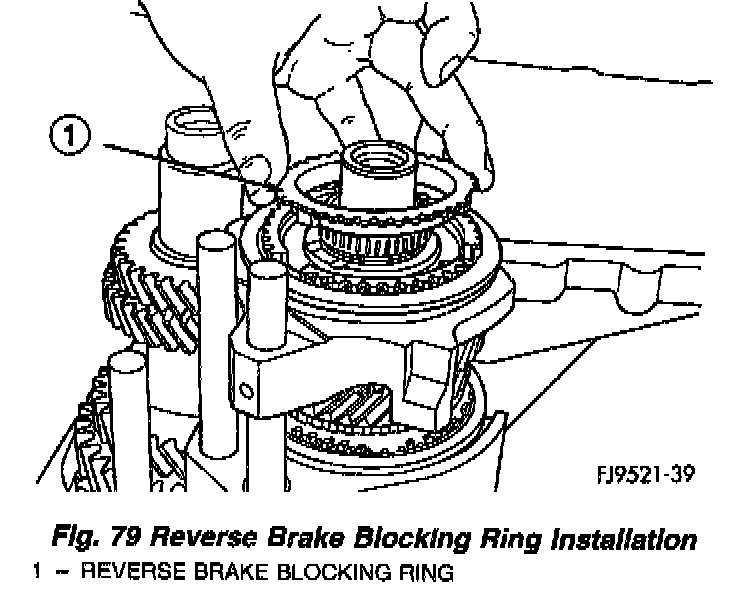 1

FJ9521-39

Fig. 79 Reverse Brake Blocking Ring Installation

1 – REVERSE BRAKE BLOCKING RING