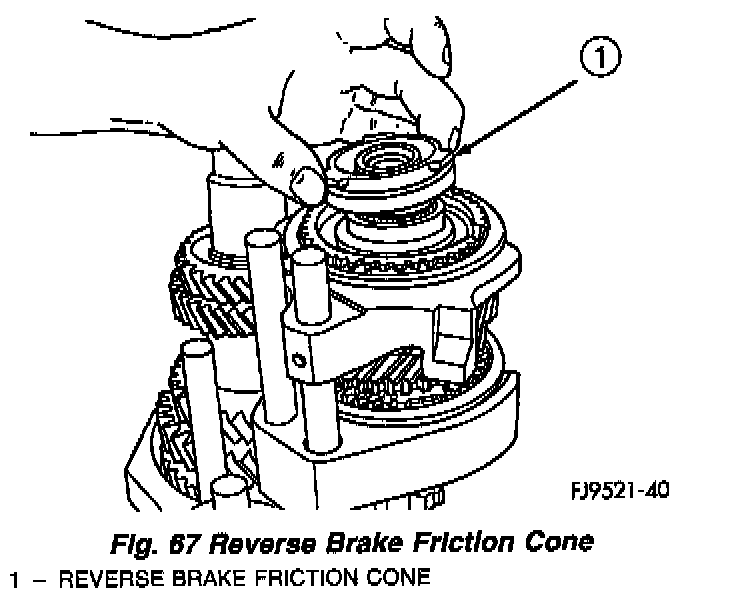 1

FJ9521-40

Fig. 67 Reverse Brake Friction Cone

1 – REVERSE BRAKE FRICTION CONE