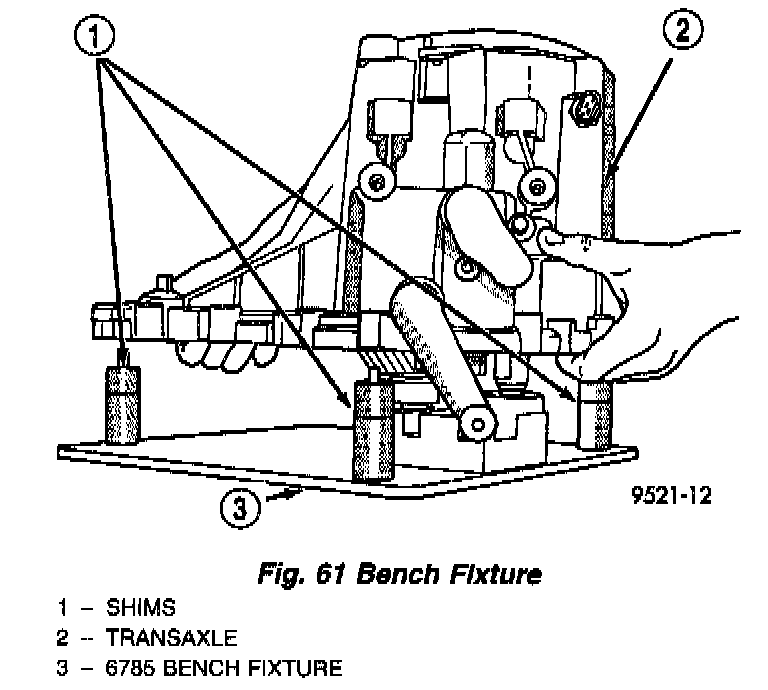 1

2

3

9521-12

Fig. 61 Bench Fixture

1 – SHIMS
2 – TRANSAXLE
3 – 6785 BENCH FIXTURE