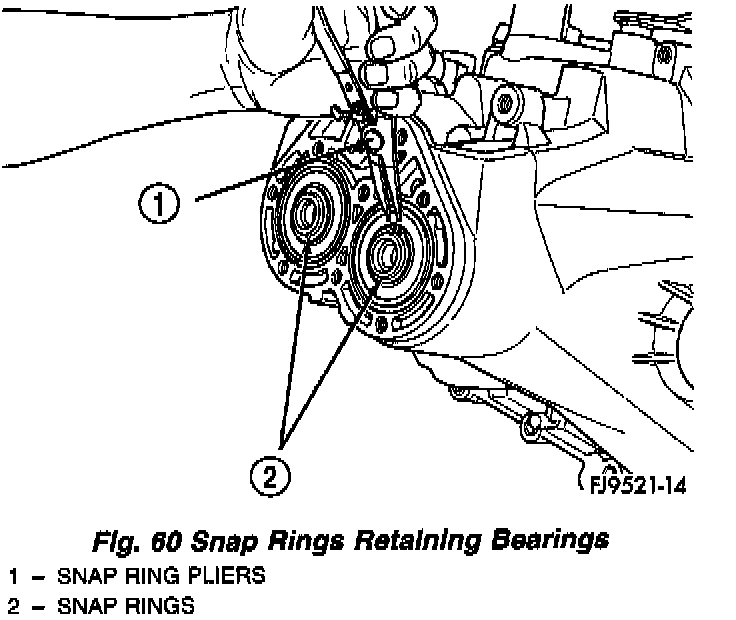 1

2

FJ9521-14

Fig. 60 Snap Rings Retaining Bearings

1 – SNAP RING PLIERS

2 – SNAP RINGS