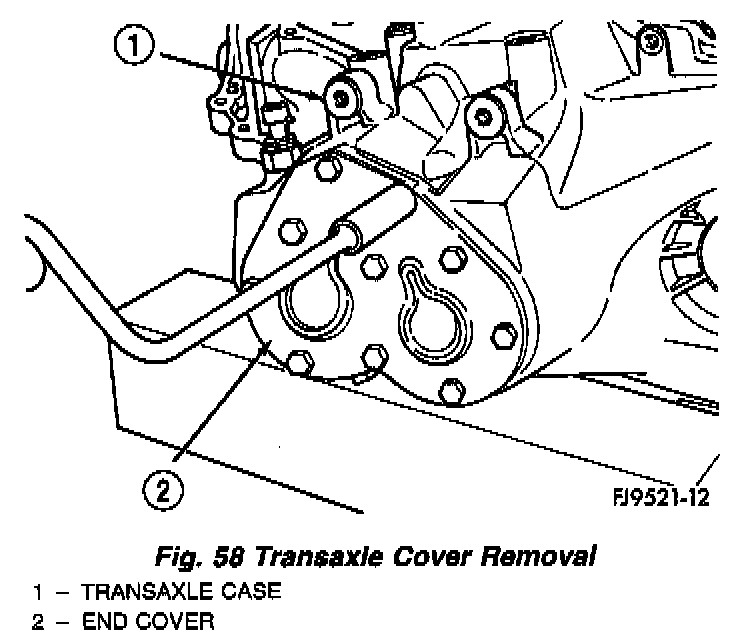 1

2

FJ9521-12

Fig. 58 Transaxle Cover Removal

1 – TRANSAXLE CASE

2 – END COVER