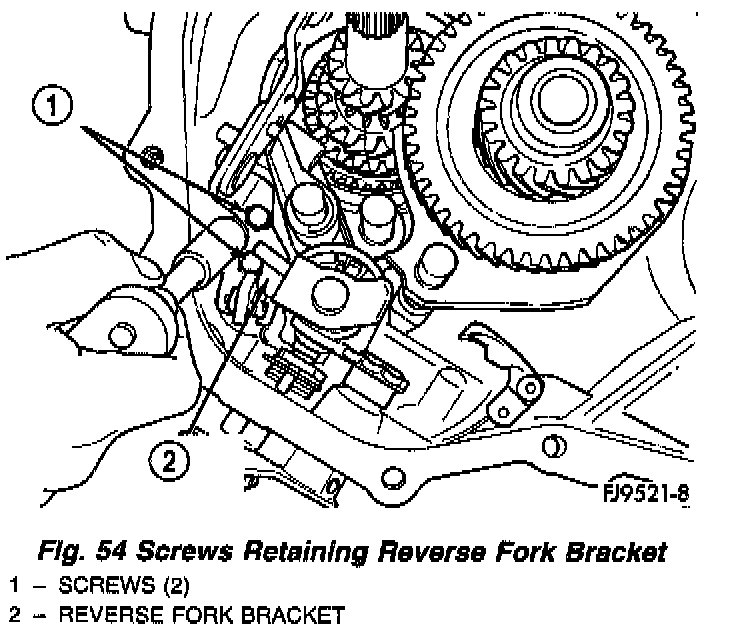 1

2

FJ9521-8

Fig. 54 Screws Retaining Reverse Fork Bracket
1 – SCREWS (2)
2 – REVERSE FORK BRACKET