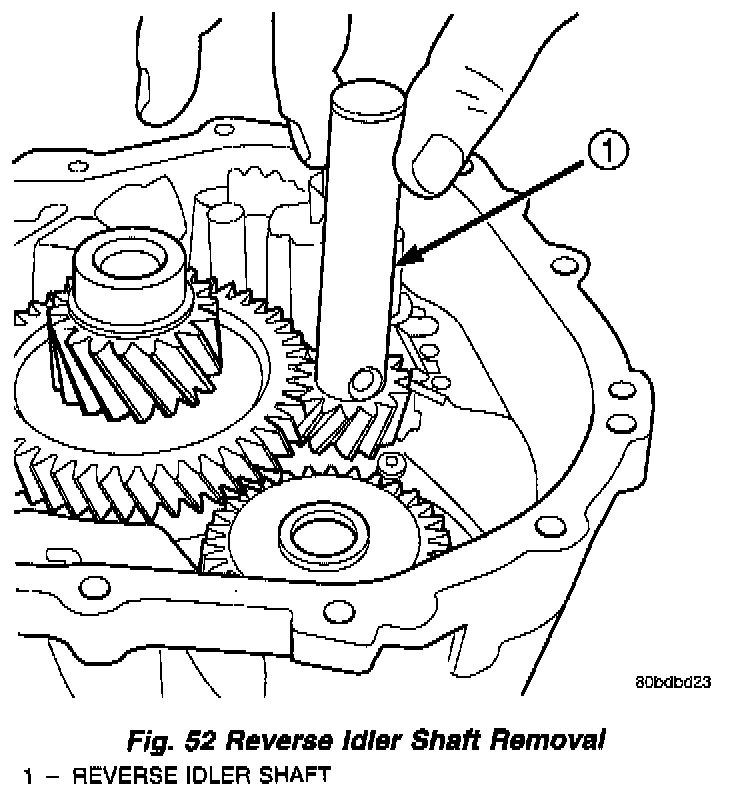 1

80bdbd23

Fig. 52 Reverse Idler Shaft Removal

1 – REVERSE IDLER SHAFT