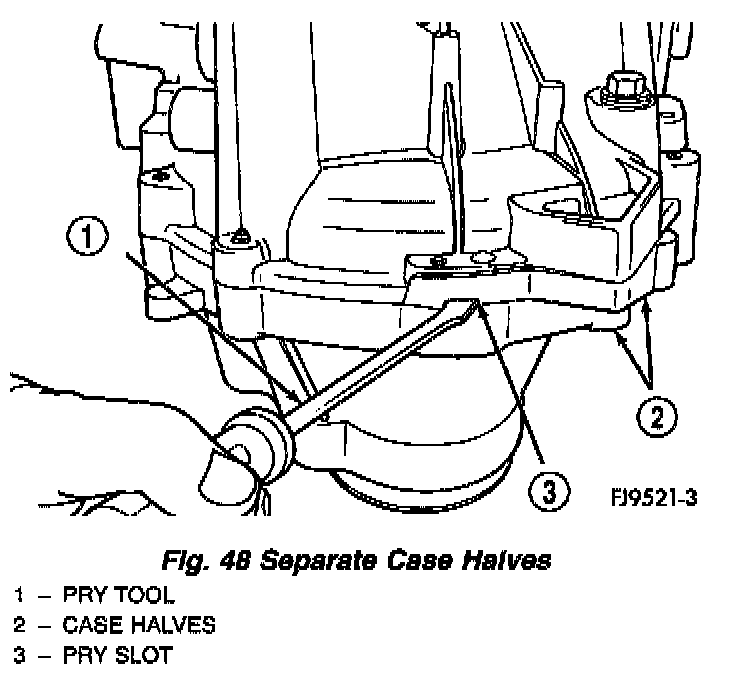 1

2

3

FJ9521-3

Fig. 48 Separate Case Halves

1 – PRY TOOL
2 – CASE HALVES
3 – PRY SLOT