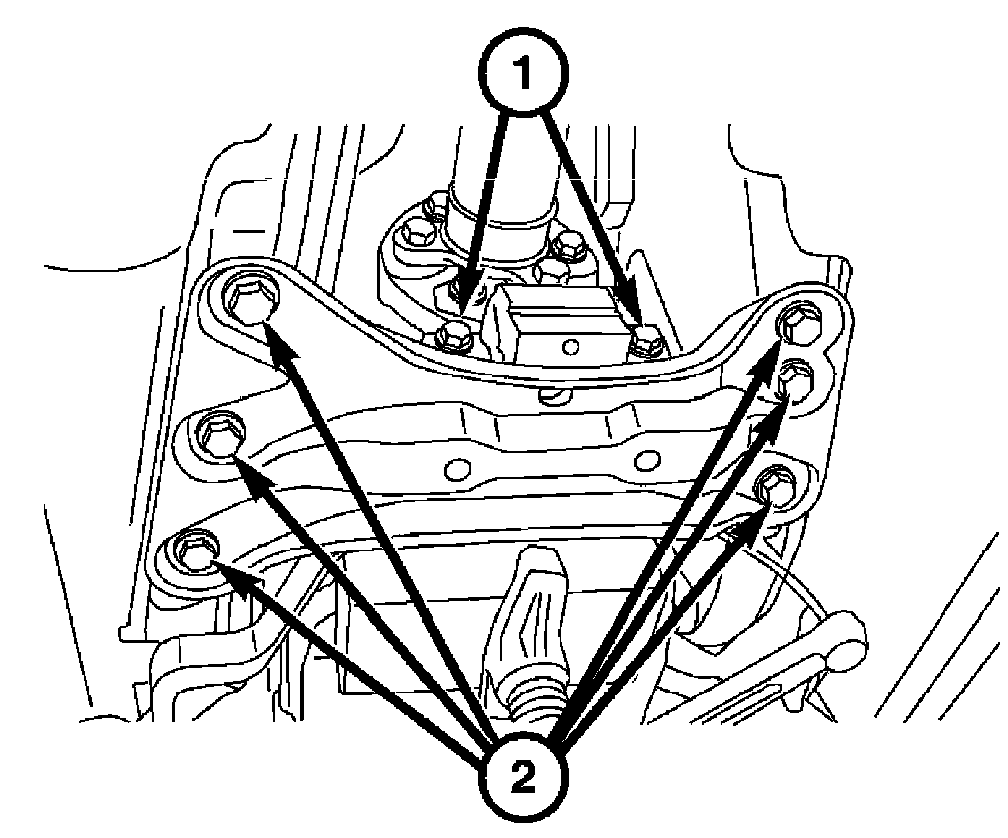 1
2