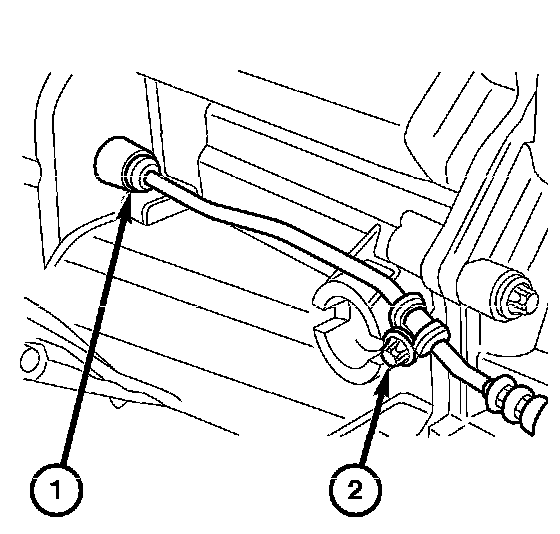 1
2