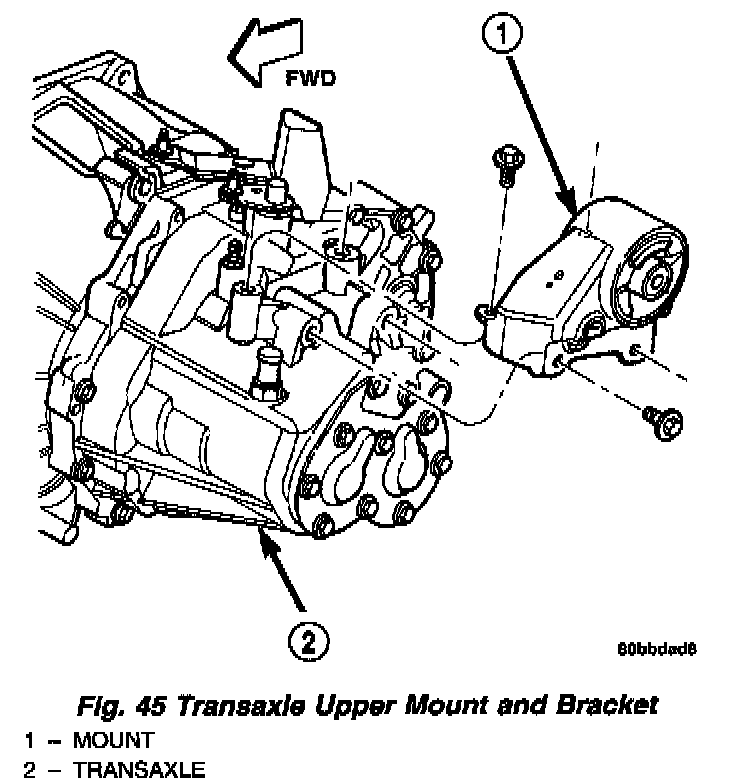 FWD

1

2

80bbdad8

Fig. 45 Transaxle Upper Mount and Bracket
1 – MOUNT
2 – TRANSAXLE