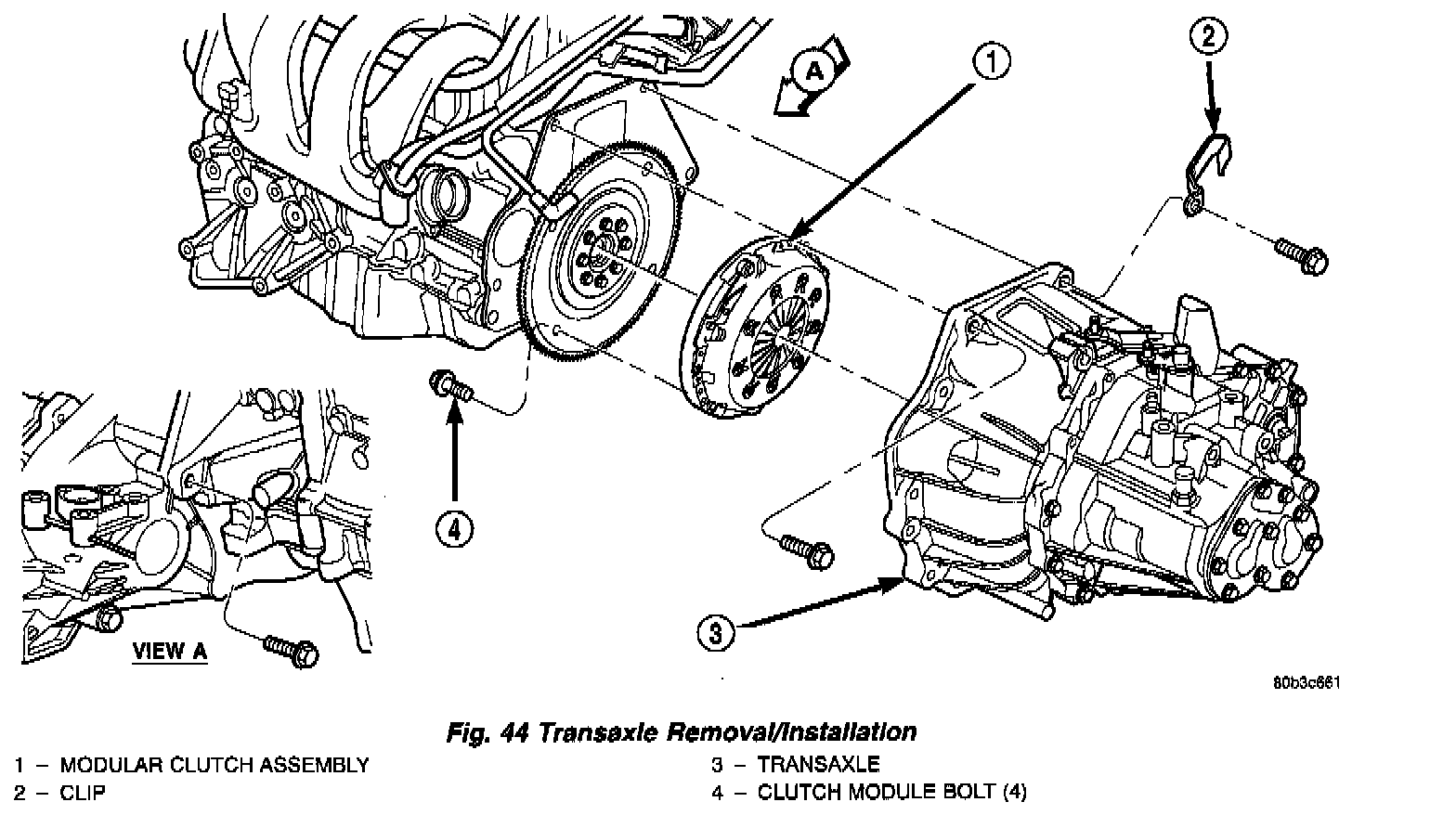 A

1

2

4

3

VIEW A

80b3c661

Fig. 44 Transaxle Removal/Installation

1 – MODULAR CLUTCH ASSEMBLY
2 – CLIP
3 – TRANSAXLE
4 – CLUTCH MODULE BOLT (4)