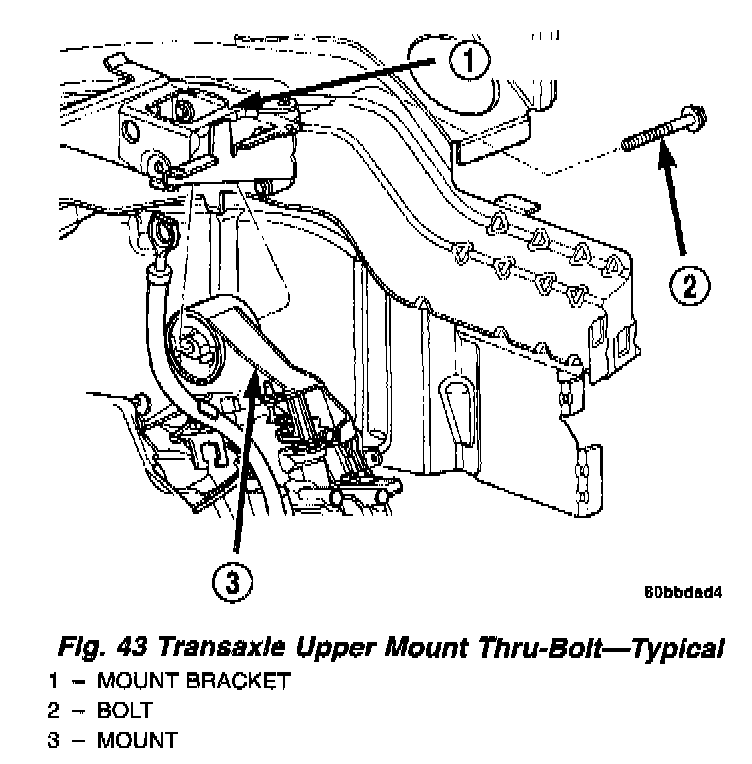 1

2

3

80bbdad4

Fig. 43 Transaxle Upper Mount Thru-Bolt—Typical

1 – MOUNT BRACKET
2 – BOLT
3 – MOUNT