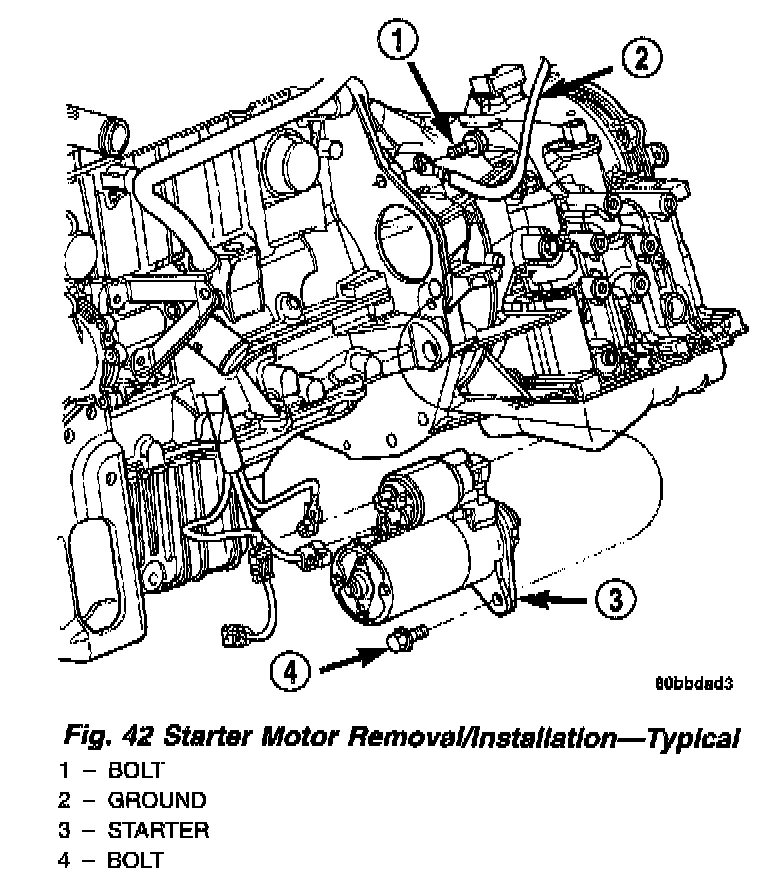 1
2
3
4
80bbdad3

Fig. 42 Starter Motor Removal/Installation—Typical
1 – BOLT
2 – GROUND
3 – STARTER
4 – BOLT