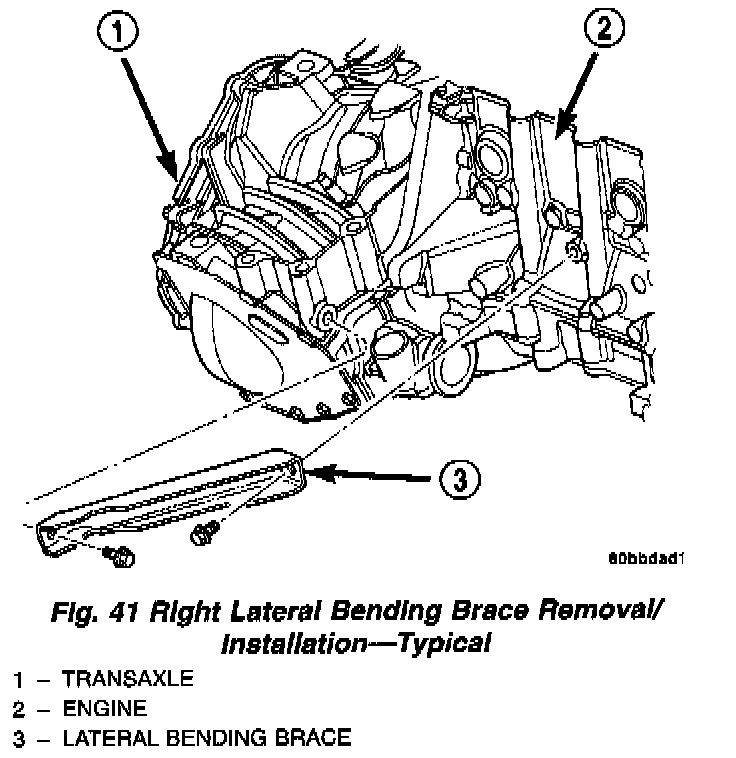 1

2

3

80bbdad1

Fig. 41 Right Lateral Bending Brace Removal/ Installation—Typical

1 – TRANSAXLE
2 – ENGINE
3 – LATERAL BENDING BRACE