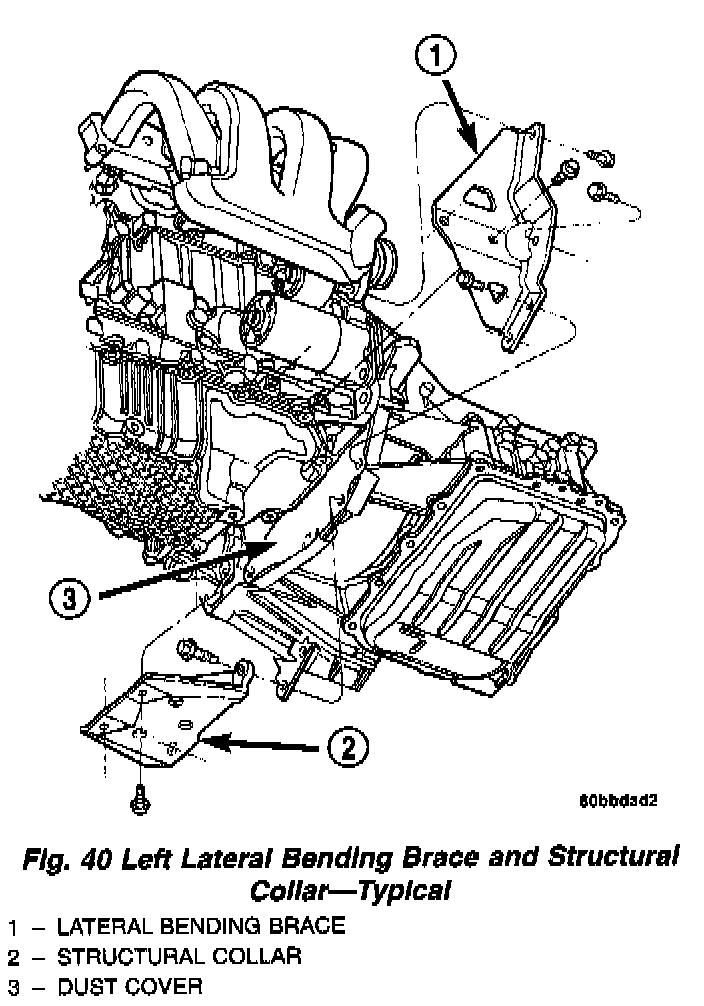 1

3

2

80bbdad2

Fig. 40 Left Lateral Bending Brace and Structural Collar—Typical

1 – LATERAL BENDING BRACE
2 – STRUCTURAL COLLAR
3 – DUST COVER