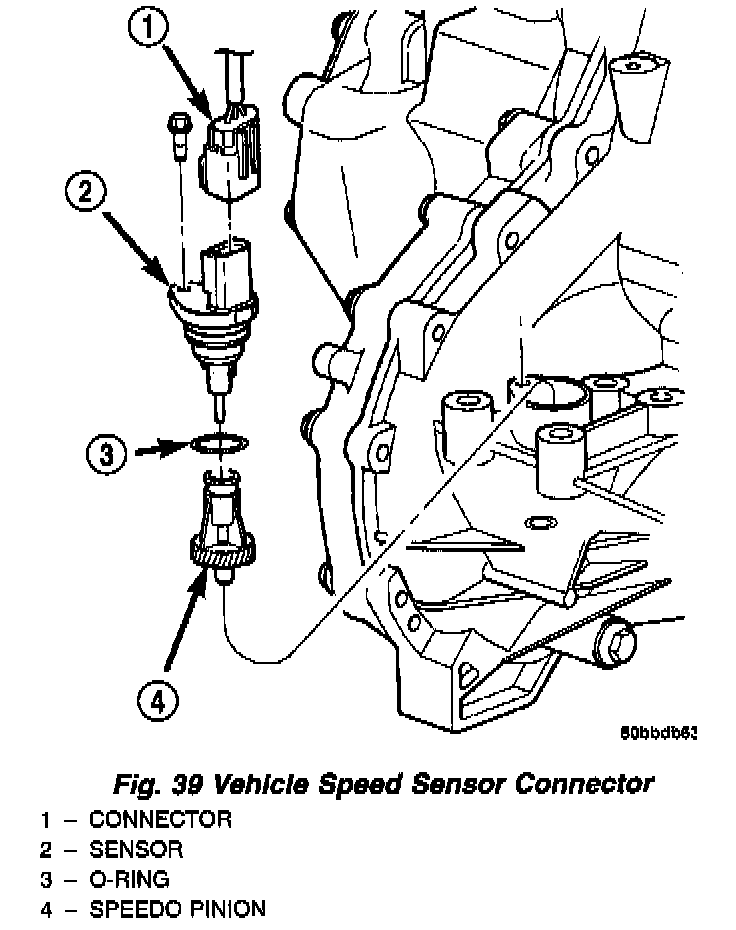 1

2

3

4

80bbdb63

Fig. 39 Vehicle Speed Sensor Connector

1 – CONNECTOR
2 – SENSOR
3 – O-RING
4 – SPEEDO PINION