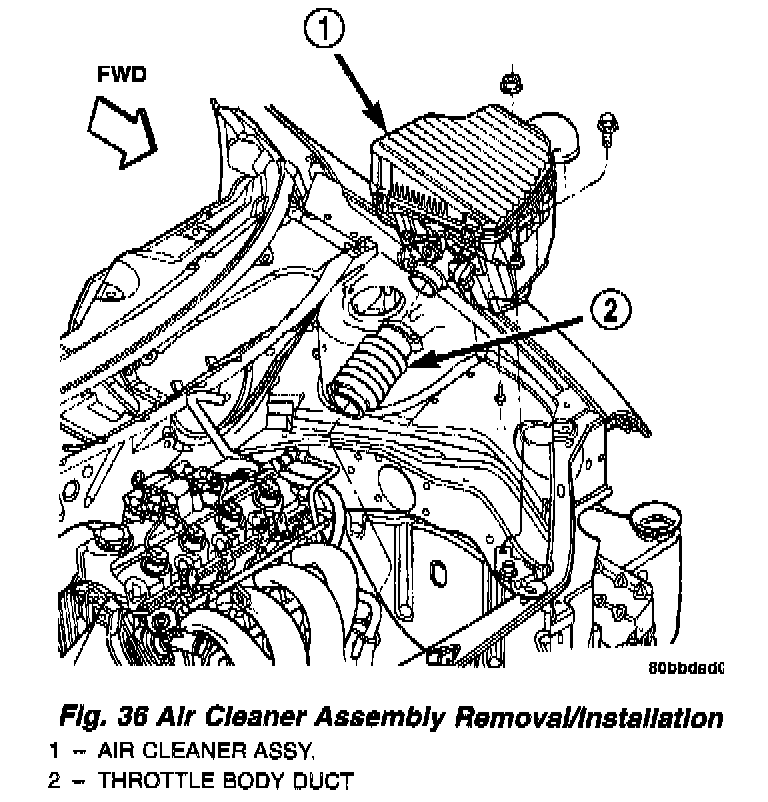 FWD

1

2

80bbdad0

Fig. 36 Air Cleaner Assembly Removal/Installation

1 – AIR CLEANER ASSY.

2 – THROTTLE BODY DUCT