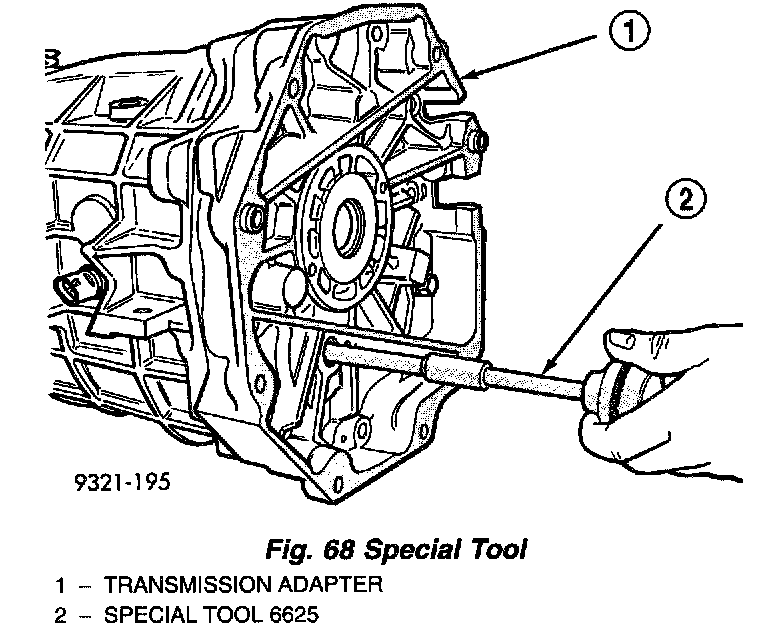 1

2

9321-195

Fig. 68 Special Tool

1 – TRANSMISSION ADAPTER
2 – SPECIAL TOOL 6625