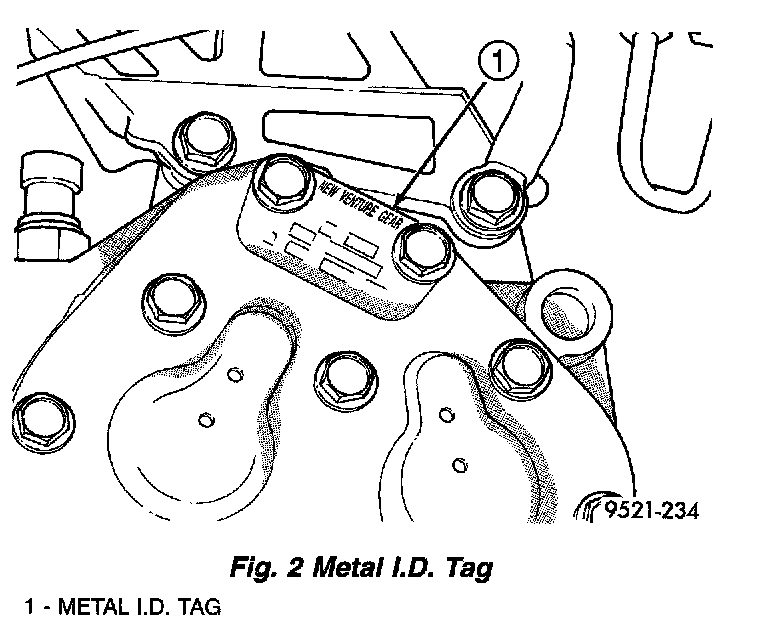 1

NEW VENTURE GEAR

9521-234

Fig. 2 Metal I.D. Tag

1 - METAL I.D. TAG