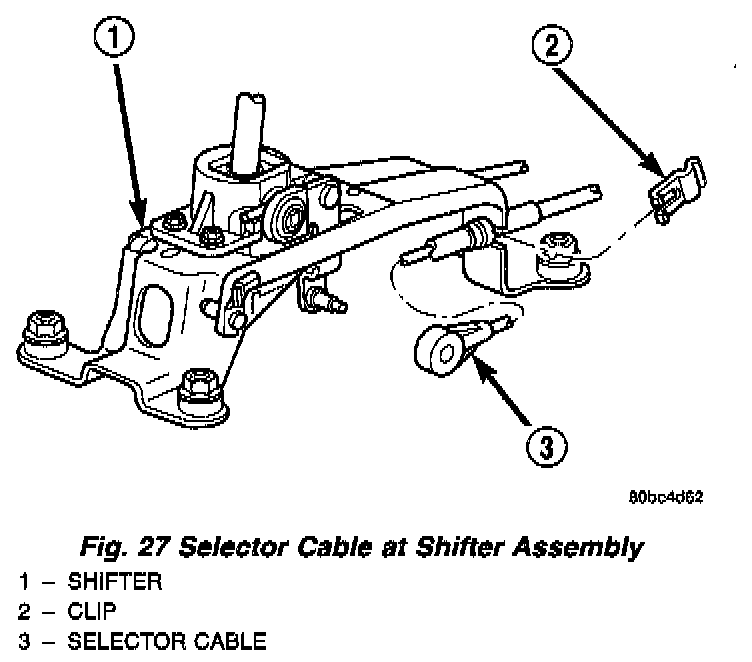 1

2

3

80bc4d62

Fig. 27 Selector Cable at Shifter Assembly

1 – SHIFTER
2 – CLIP
3 – SELECTOR CABLE