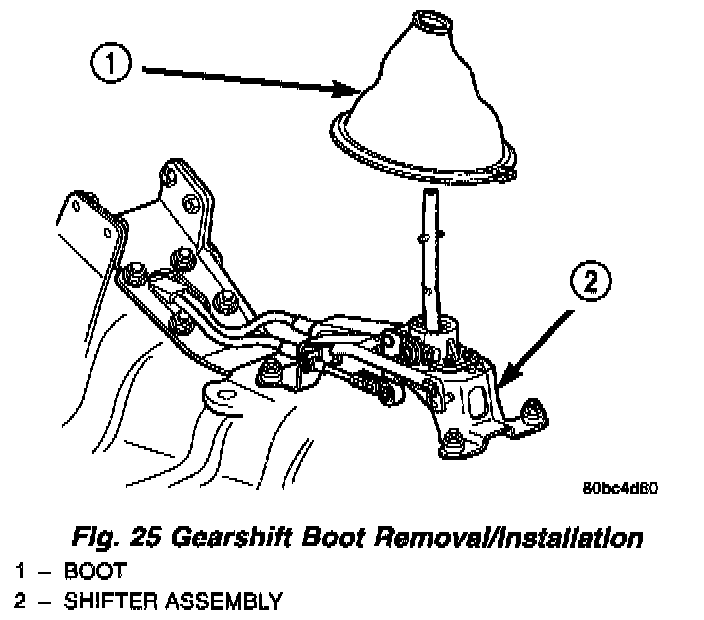 1

2

80bc4d60

Fig. 25 Gearshift Boot Removal/Installation

1 – BOOT
2 – SHIFTER ASSEMBLY