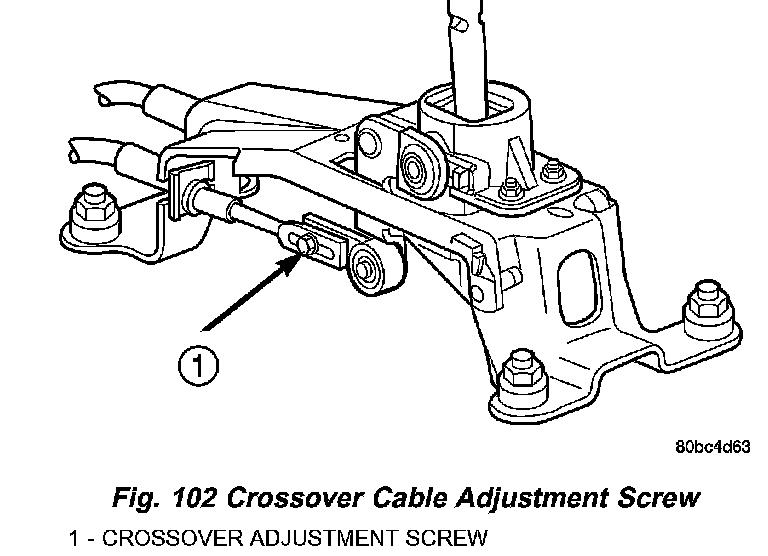 1

80bc4d63

Fig. 102 Crossover Cable Adjustment Screw

1 - CROSSOVER ADJUSTMENT SCREW