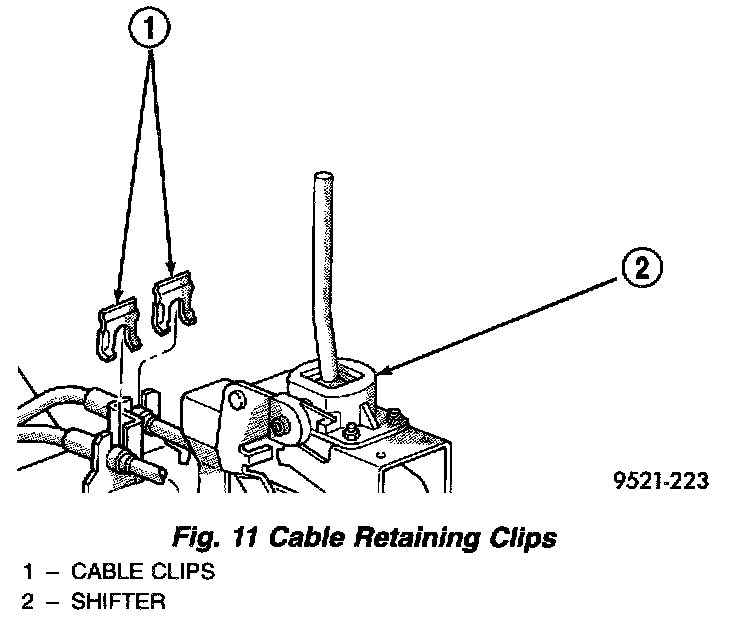 1

2

9521-223

Fig. 11 Cable Retaining Clips

1 – CABLE CLIPS
2 – SHIFTER