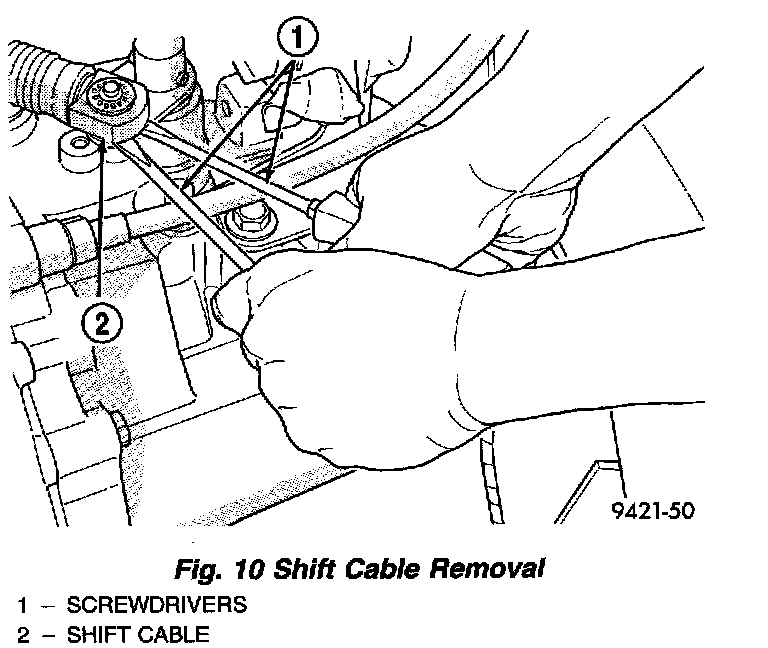 1

2

9421-50

Fig. 10 Shift Cable Removal

1 – SCREWDRIVERS
2 – SHIFT CABLE