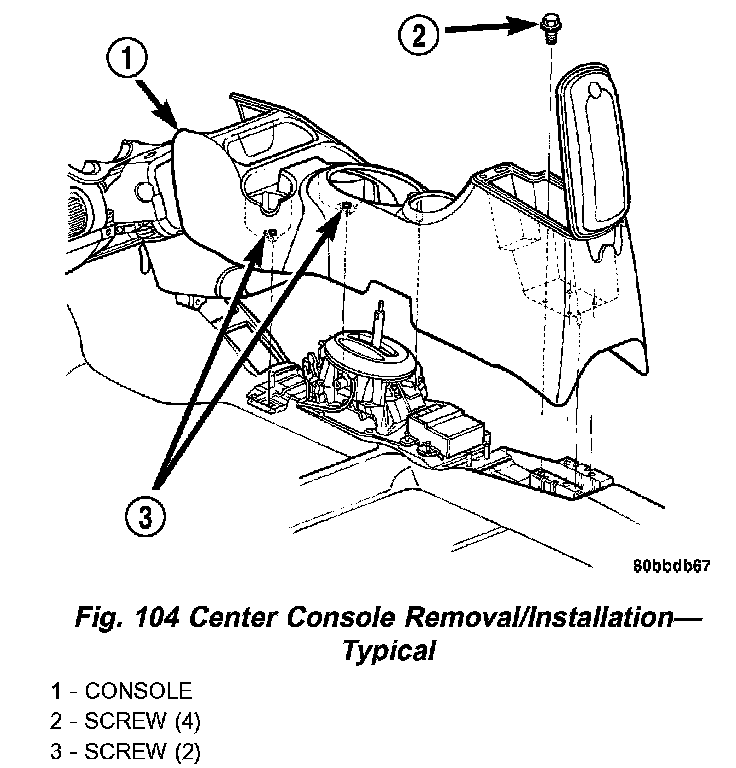 1

2

3

80bbdb67

Fig. 104 Center Console Removal/Installation—Typical

1 - CONSOLE
2 - SCREW (4)
3 - SCREW (2)