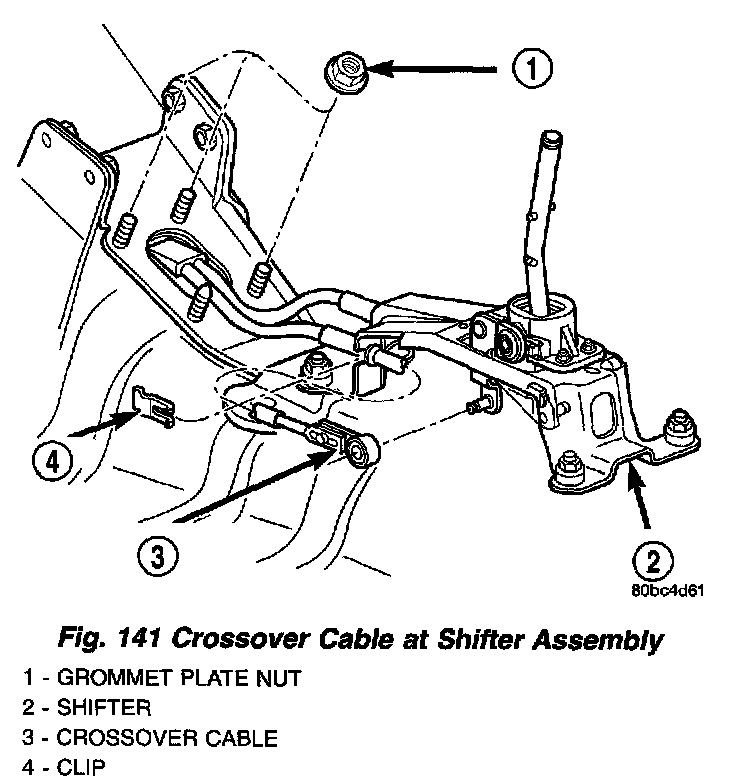 1

4

3

2

80bc4d61

Fig. 141 Crossover Cable at Shifter Assembly

1 - GROMMET PLATE NUT
2 - SHIFTER
3 - CROSSOVER CABLE
4 - CLIP