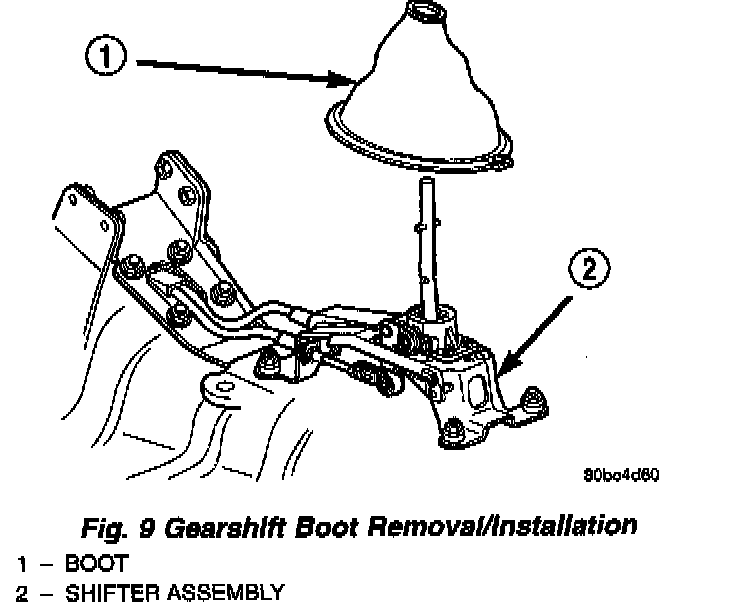 1

2

80bc4d60

Fig. 9 Gearshift Boot Removal/Installation

1 – BOOT
2 – SHIFTER ASSEMBLY