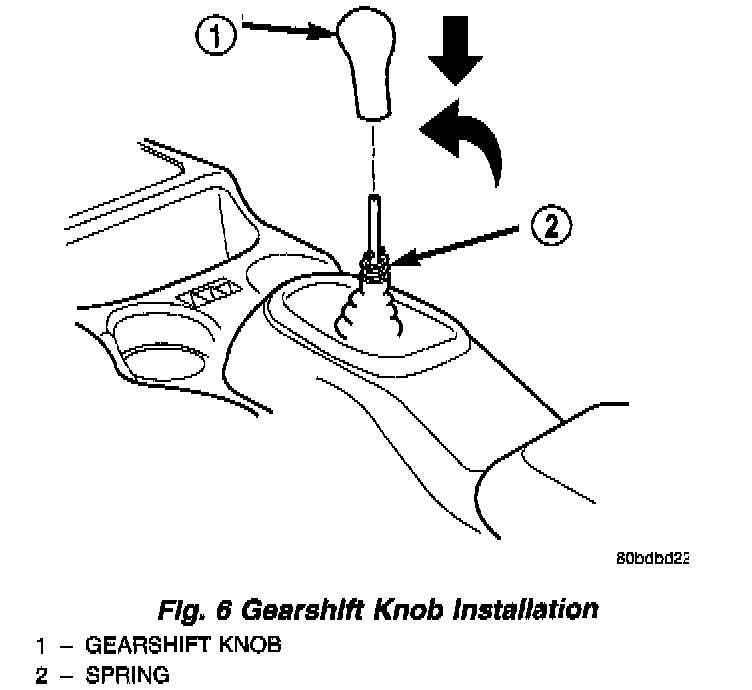 1

2

80bdbd22

Fig. 6 Gearshift Knob Installation
1 – GEARSHIFT KNOB
2 – SPRING