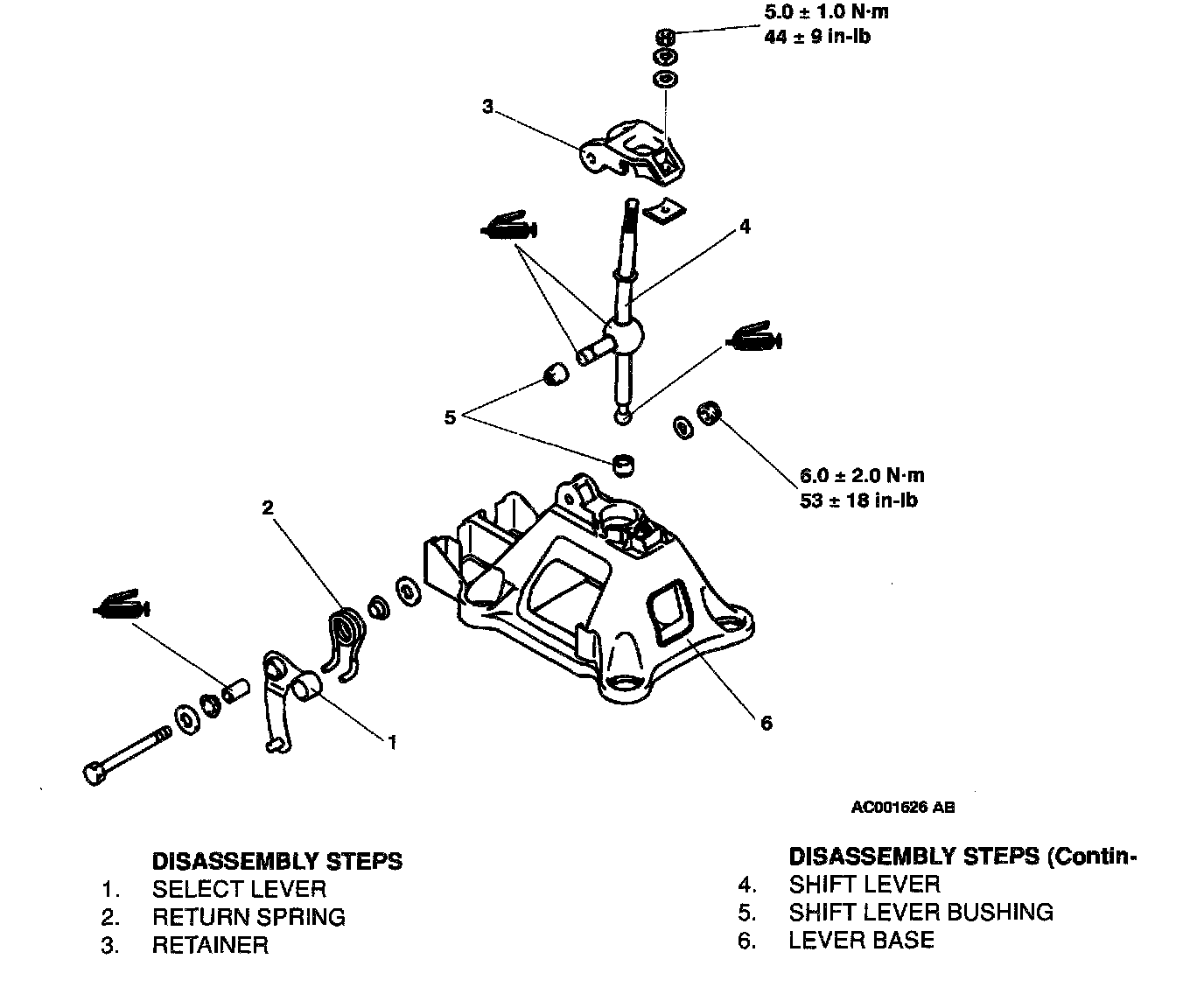 5.0 ± 1.0 N·m
44 ± 9 in-lb

3

4

5

6.0 ± 2.0 N·m
53 ± 18 in-lb

2

1

6

AC001626 AB

DISASSEMBLY STEPS
1. SELECT LEVER
2. RETURN SPRING
3. RETAINER

DISASSEMBLY STEPS (Contin-
4. SHIFT LEVER
5. SHIFT LEVER BUSHING
6. LEVER BASE