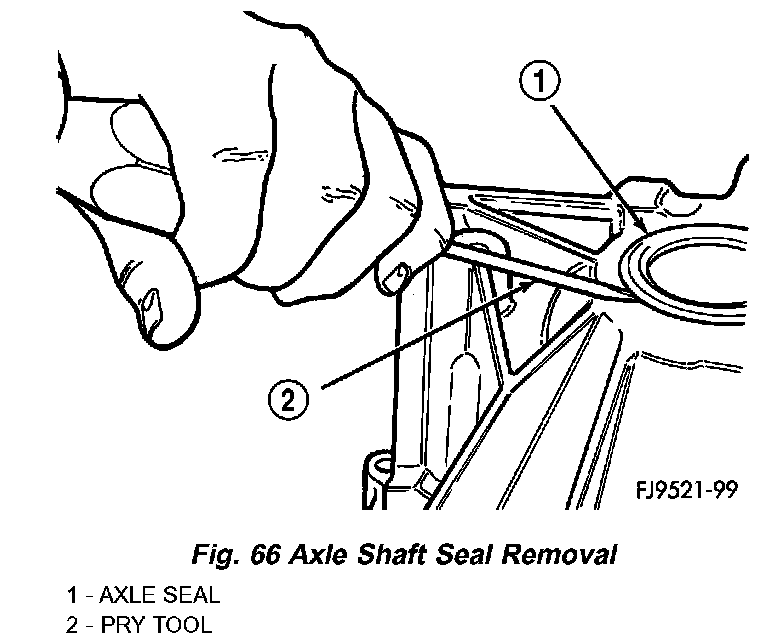 1

2

FJ9521-99

Fig. 66 Axle Shaft Seal Removal

1 - AXLE SEAL
2 - PRY TOOL