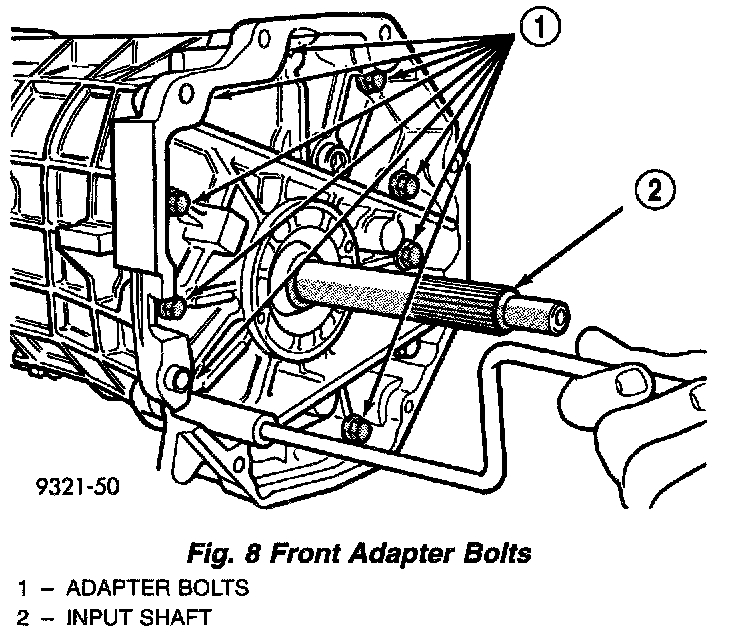 1

2

9321-50

Fig. 8 Front Adapter Bolts

1 – ADAPTER BOLTS
2 – INPUT SHAFT