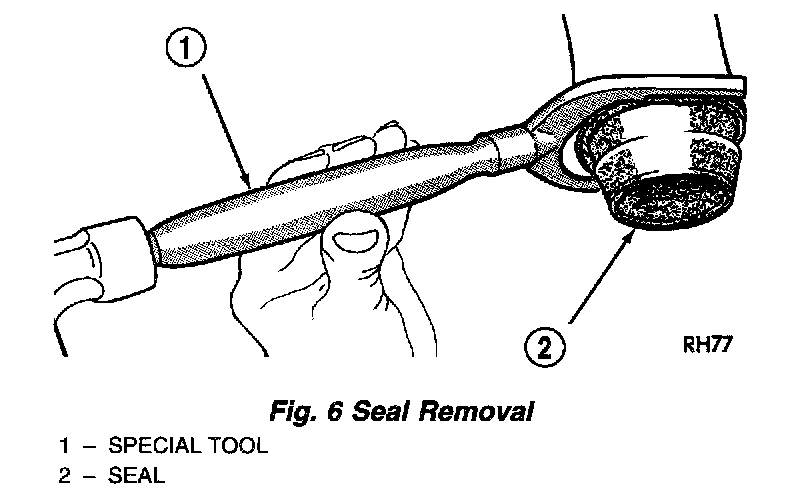 1

2

RH77

Fig. 6 Seal Removal

1 – SPECIAL TOOL
2 – SEAL