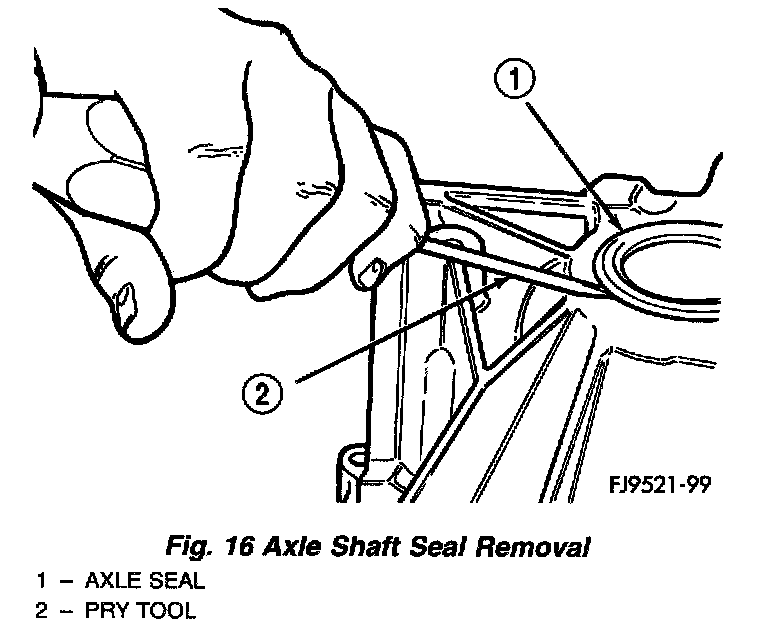 1

2

FJ9521-99

Fig. 16 Axle Shaft Seal Removal

1 – AXLE SEAL
2 – PRY TOOL