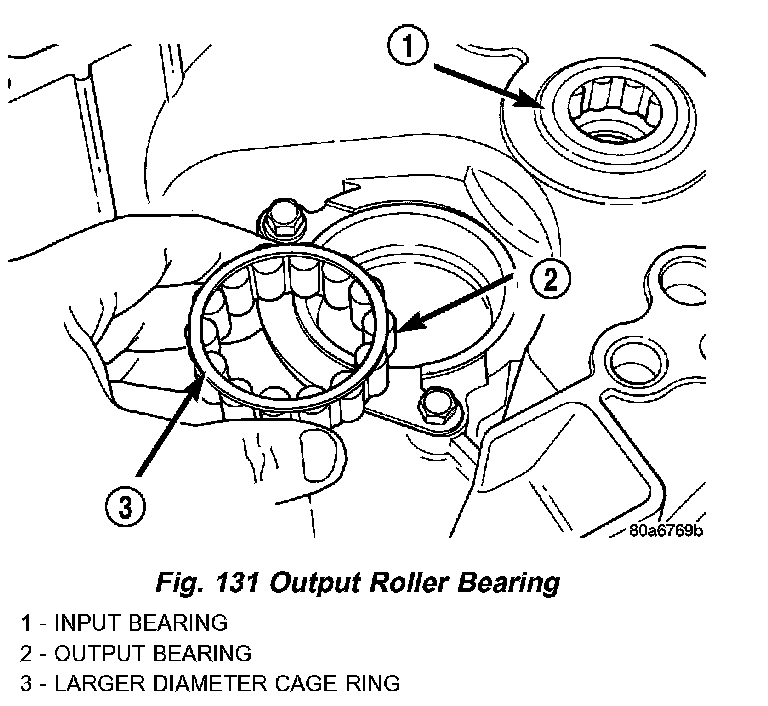 1

2

3

80a6769b

Fig. 131 Output Roller Bearing

1 - INPUT BEARING
2 - OUTPUT BEARING
3 - LARGER DIAMETER CAGE RING