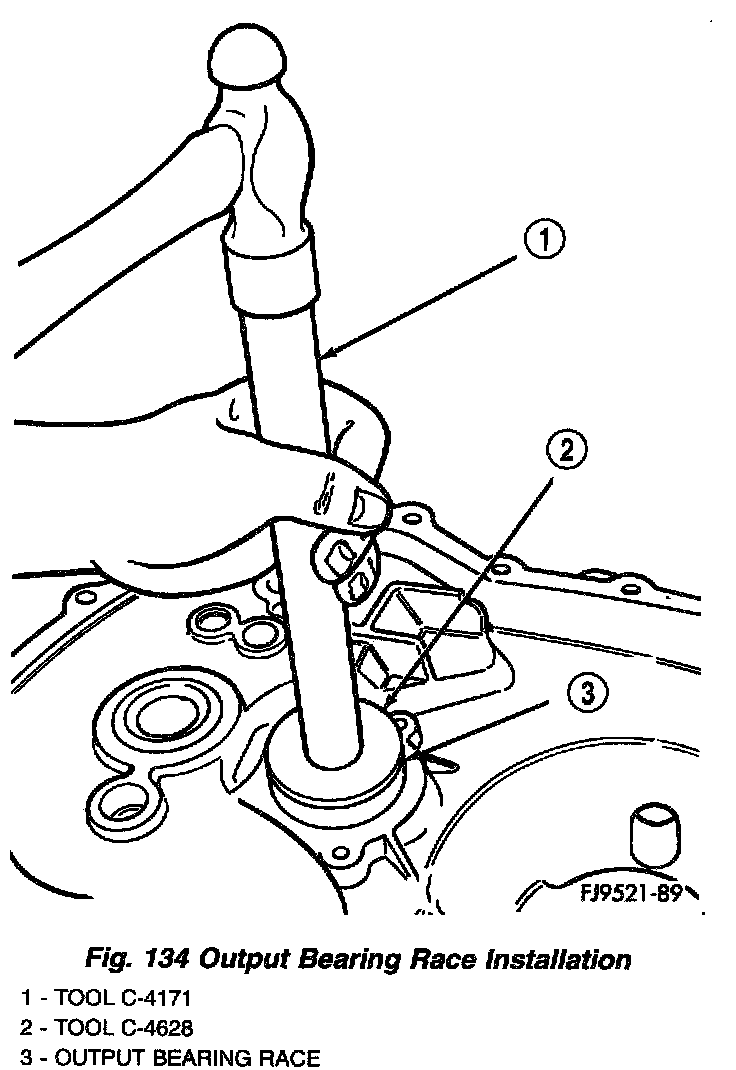 1

2

3

FJ9521-89

Fig. 134 Output Bearing Race Installation

1 - TOOL C-4171
2 - TOOL C-4628
3 - OUTPUT BEARING RACE