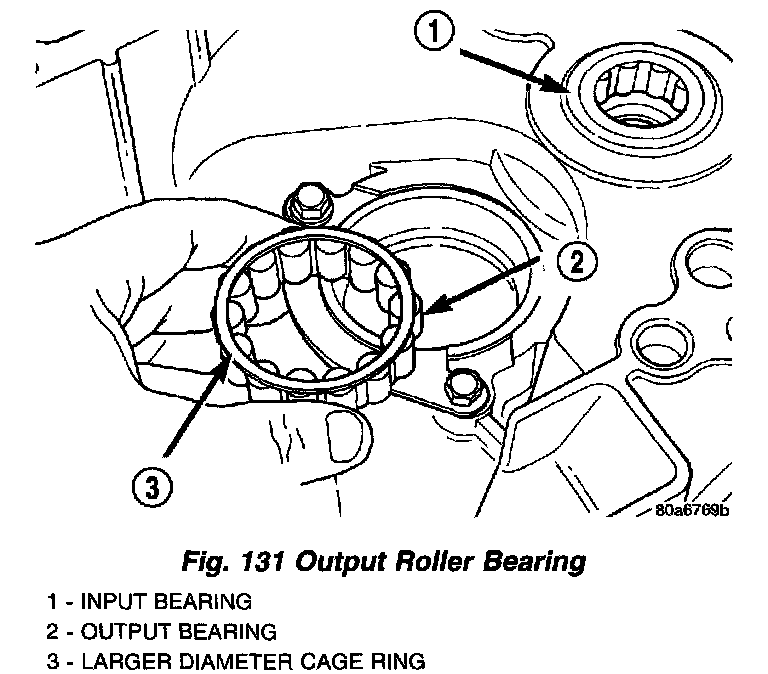 1

2

3

80a6769b

Fig. 131 Output Roller Bearing

1 - INPUT BEARING
2 - OUTPUT BEARING
3 - LARGER DIAMETER CAGE RING