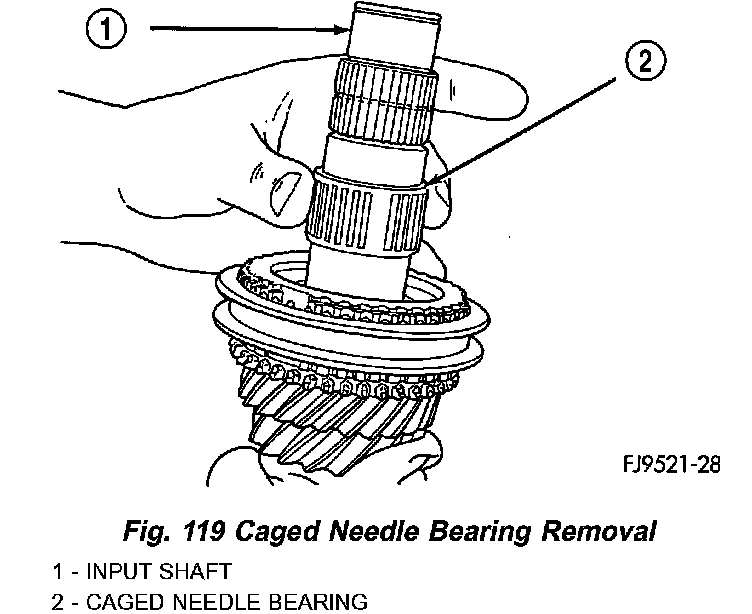 1

2

FJ9521-28

Fig. 119 Caged Needle Bearing Removal

1 - INPUT SHAFT
2 - CAGED NEEDLE BEARING