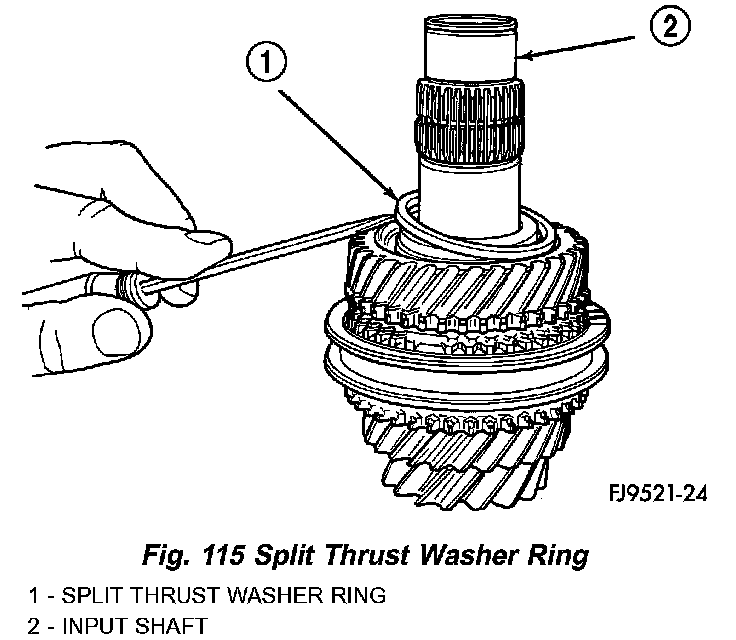 1

2

FJ9521-24

Fig. 115 Split Thrust Washer Ring

1 - SPLIT THRUST WASHER RING
2 - INPUT SHAFT