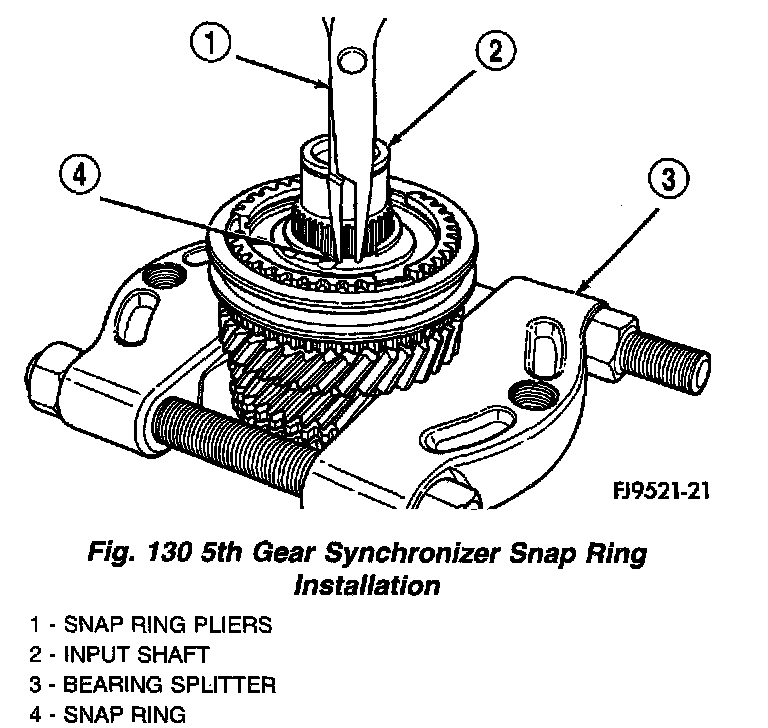 1

2

4

3

FJ9521-21

Fig. 130 5th Gear Synchronizer Snap Ring Installation

1 - SNAP RING PLIERS
2 - INPUT SHAFT
3 - BEARING SPLITTER
4 - SNAP RING