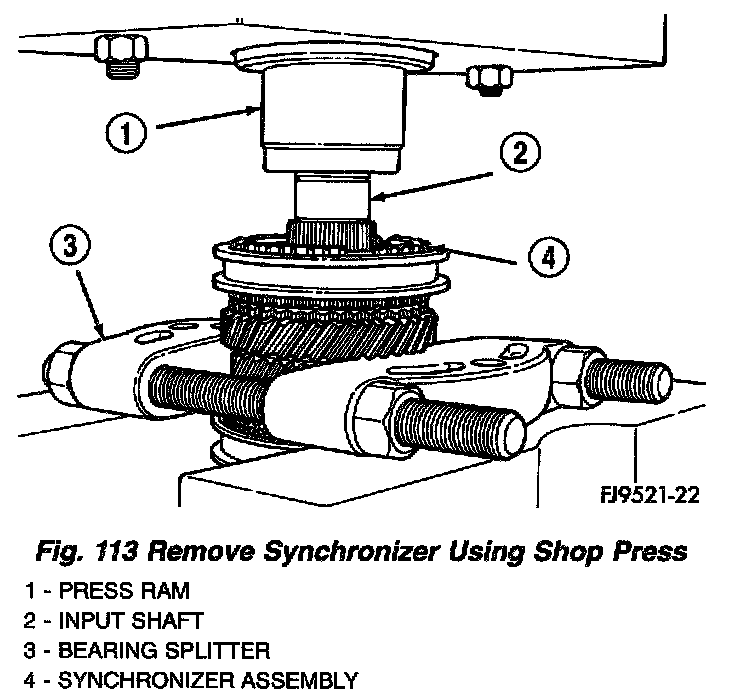 1
2
3
4
FJ9521-22

Fig. 113 Remove Synchronizer Using Shop Press

1 - PRESS RAM
2 - INPUT SHAFT
3 - BEARING SPLITTER
4 - SYNCHRONIZER ASSEMBLY