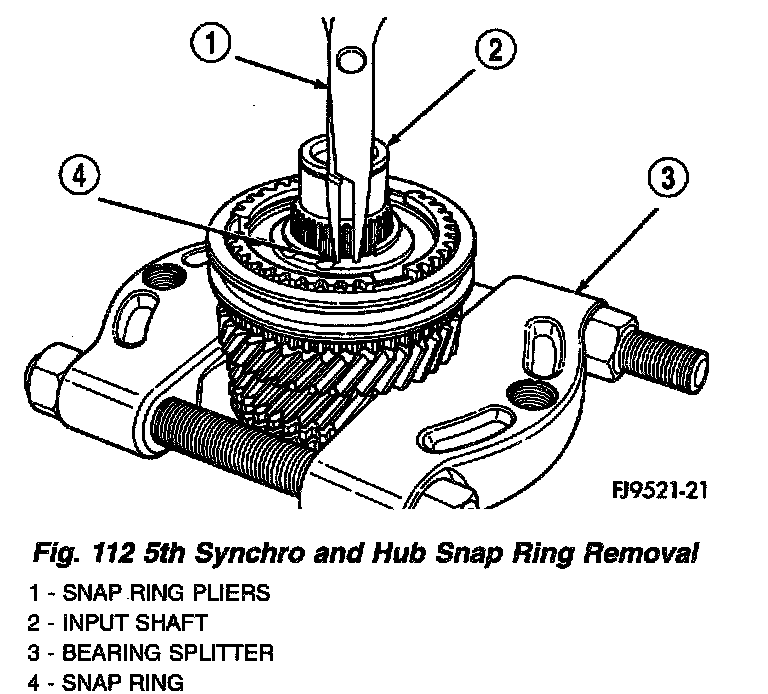 1
2
4
3
FJ9521-21

Fig. 112 5th Synchro and Hub Snap Ring Removal

1 - SNAP RING PLIERS
2 - INPUT SHAFT
3 - BEARING SPLITTER
4 - SNAP RING