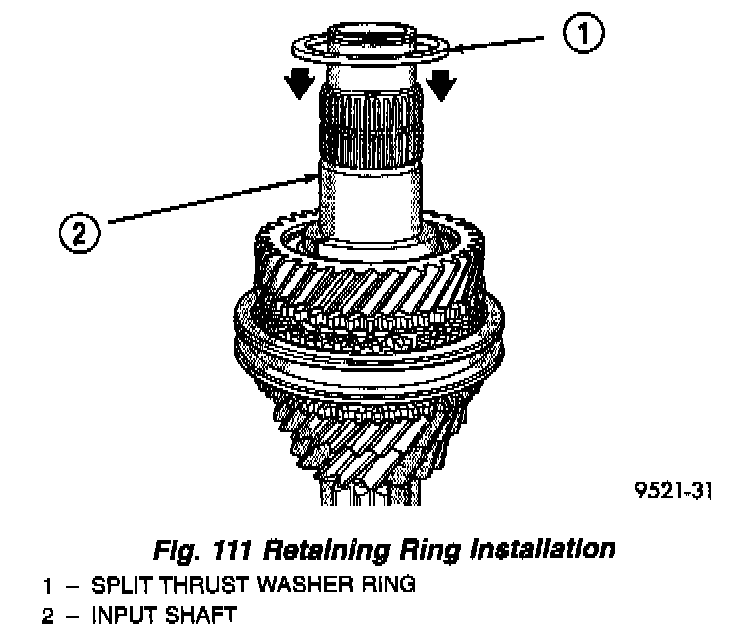 1

2

9521-31

Fig. 111 Retaining Ring Installation
1 – SPLIT THRUST WASHER RING
2 – INPUT SHAFT