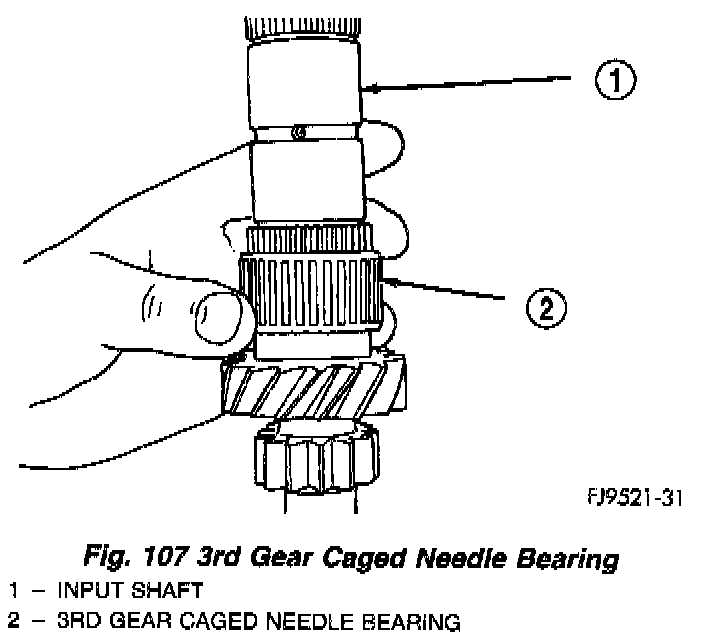 1

2

FJ9521-31

Fig. 107 3rd Gear Caged Needle Bearing

1 – INPUT SHAFT
2 – 3RD GEAR CAGED NEEDLE BEARING