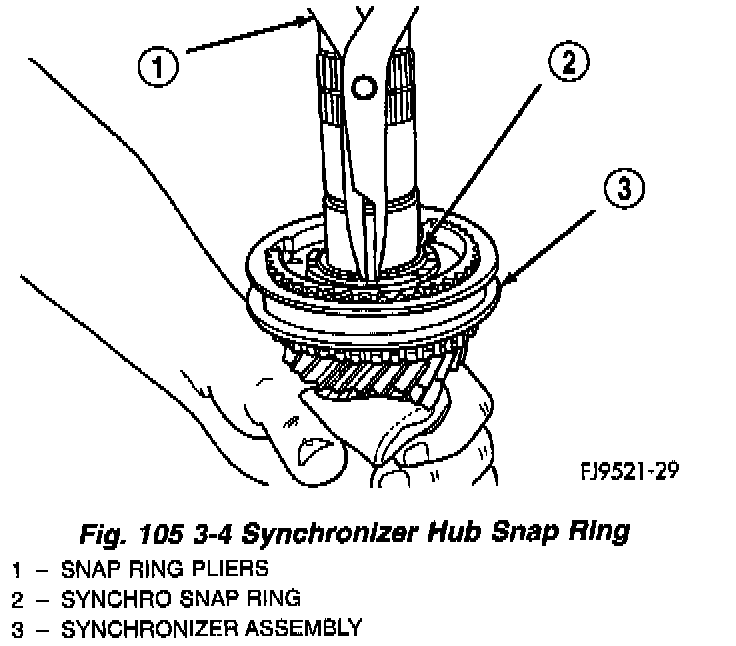 1
2
3
FJ9521-29

Fig. 105 3-4 Synchronizer Hub Snap Ring
1 – SNAP RING PLIERS
2 – SYNCHRO SNAP RING
3 – SYNCHRONIZER ASSEMBLY