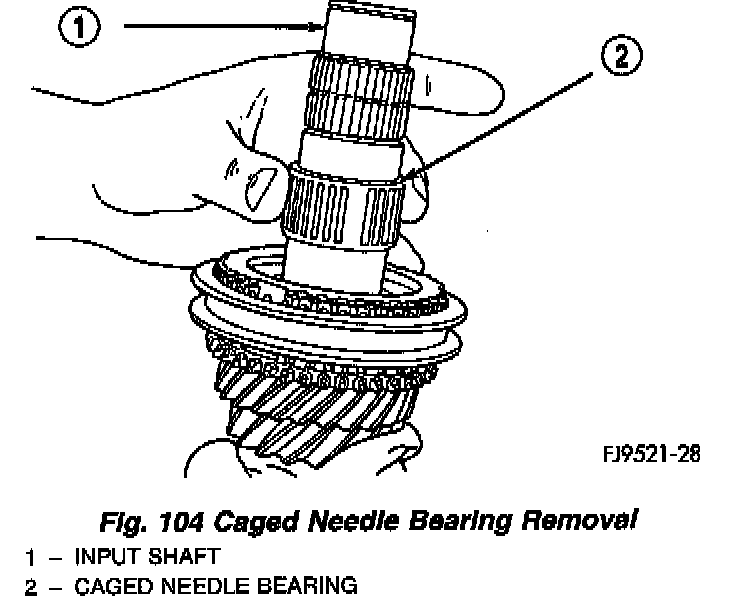 1

2

FJ9521-28

Fig. 104 Caged Needle Bearing Removal

1 – INPUT SHAFT
2 – CAGED NEEDLE BEARING