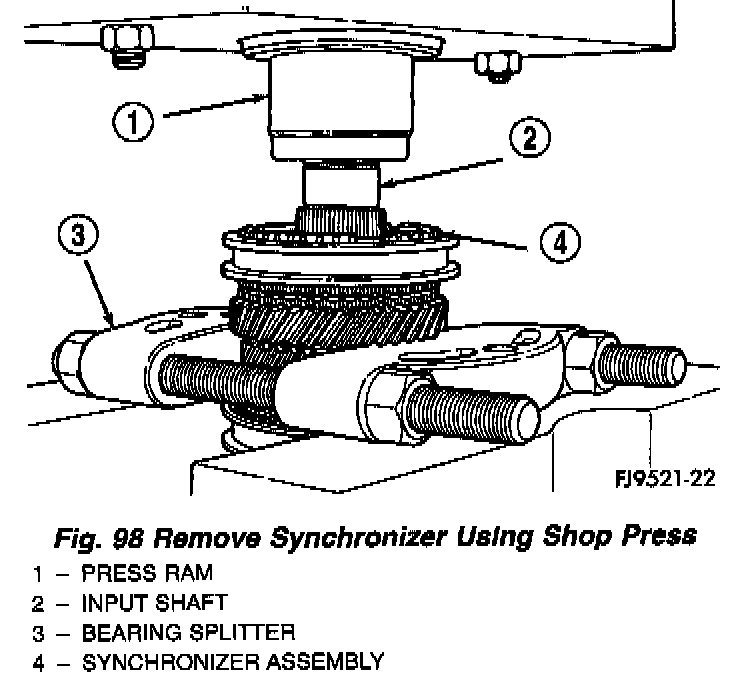 1
2
3
4
FJ9521-22

Fig. 98 Remove Synchronizer Using Shop Press

1 – PRESS RAM
2 – INPUT SHAFT
3 – BEARING SPLITTER
4 – SYNCHRONIZER ASSEMBLY