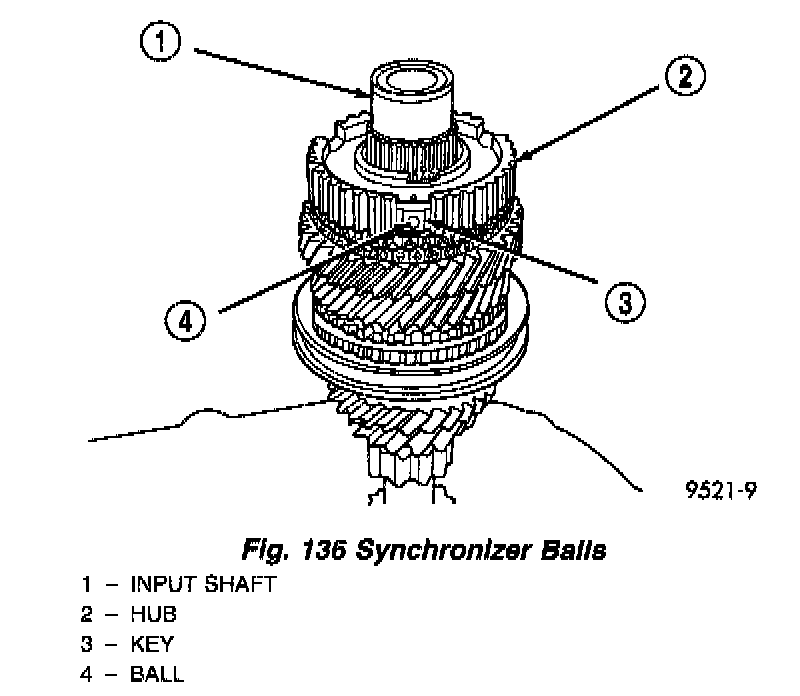 1
2
3
4
9521-9

Fig. 136 Synchronizer Balls
1 – INPUT SHAFT
2 – HUB
3 – KEY
4 – BALL