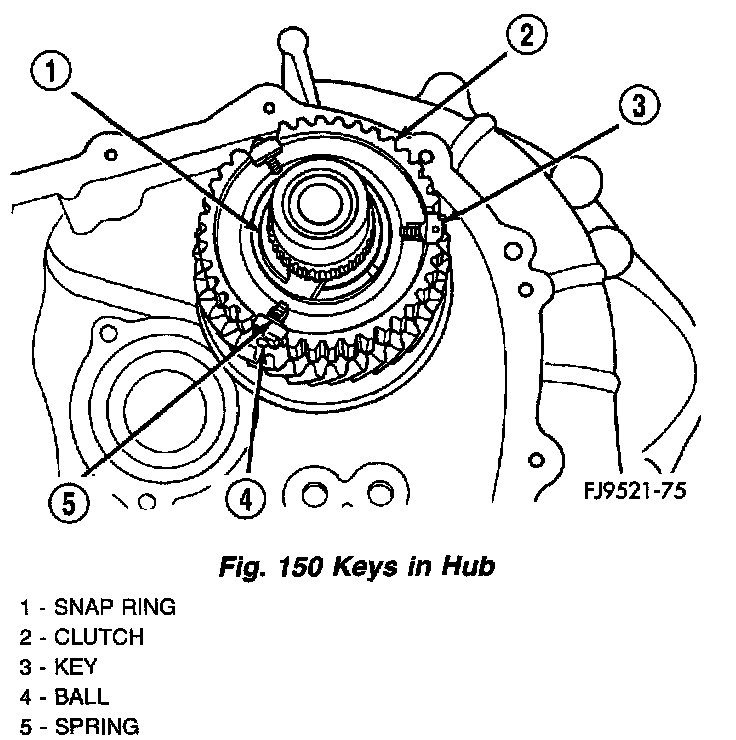 1
2
3
5
4
FJ9521-75

Fig. 150 Keys in Hub

1 - SNAP RING
2 - CLUTCH
3 - KEY
4 - BALL
5 - SPRING